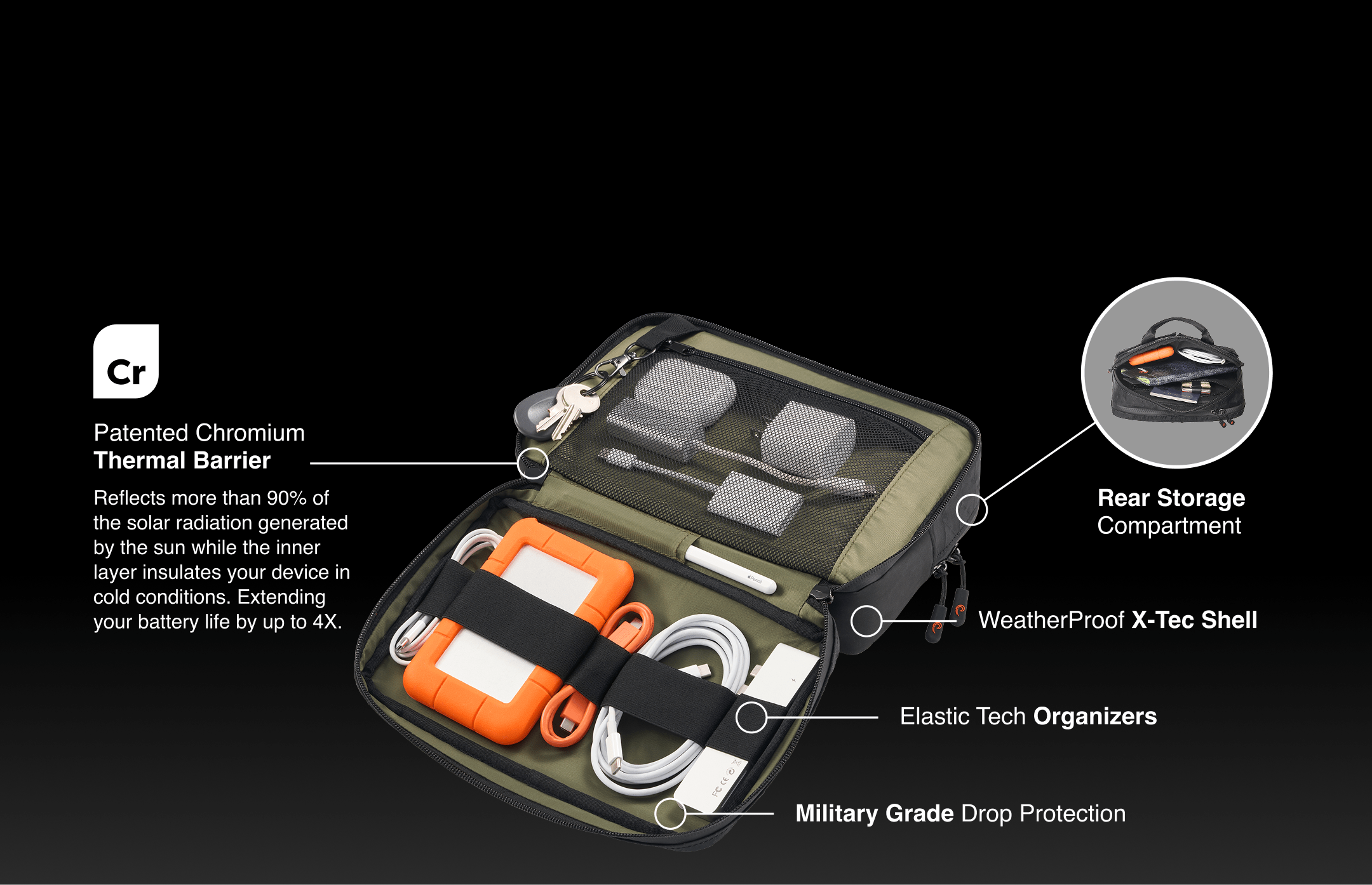 Cr

Patented Chromium
Thermal Barrier

Reflects more than 90% of the solar radiation generated by the sun while the inner layer insulates your device in cold conditions. Extending your battery life by up to 4X.

Rear Storage
Compartment

WeatherProof X-Tec Shell

Elastic Tech Organizers

Military Grade Drop Protection